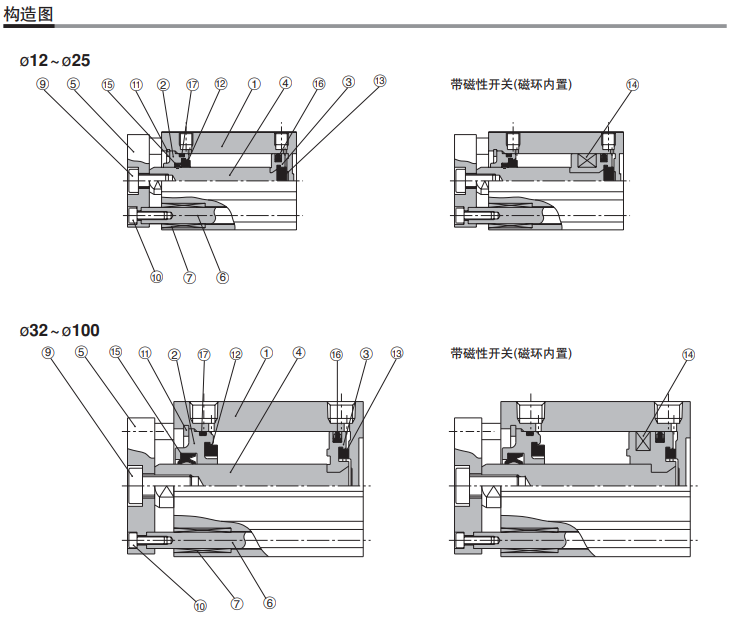 构造图

ø12～ø25

⑨ ⑤ ⑮ ⑪ ② ⑰ ⑫ ① ④ ⑯ ③ ⑬

⑩ ⑦ ⑥

带磁性开关(磁环内置)

⑭

ø32～ø100

⑨ ⑤ ⑮ ⑪ ② ⑰ ⑫ ① ④ ⑯ ③ ⑬

⑩ ⑦ ⑥

带磁性开关(磁环内置)

⑭